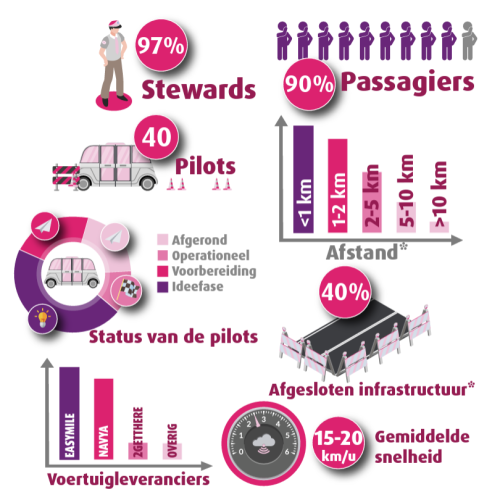 97%
Stewards

90% Passagiers

40
Pilots

<1 km
1-2 km
2-5 km
5-10 km
>10 km
Afstand*

Afgerond
Operationeel
Voorbereiding
Ideefase

Status van de pilots

40%

Afgesloten infrastructuur*

EASYMILE
NAVYA
2GETTHERE
OVERIG
Voertuigleveranciers

0 1 2 3 4 5 6

15-20 km/u
Gemiddelde snelheid